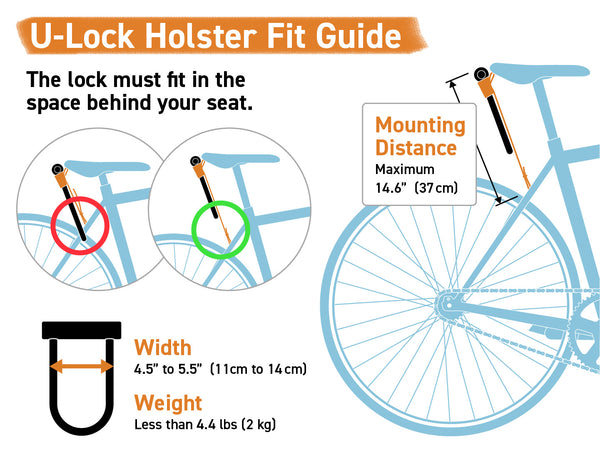 U-Lock Holster Fit Guide

The lock must fit in the space behind your seat.

Mounting Distance
Maximum
14.6" (37 cm)

Width
4.5" to 5.5" (11cm to 14 cm)

Weight
Less than 4.4 lbs (2 kg)